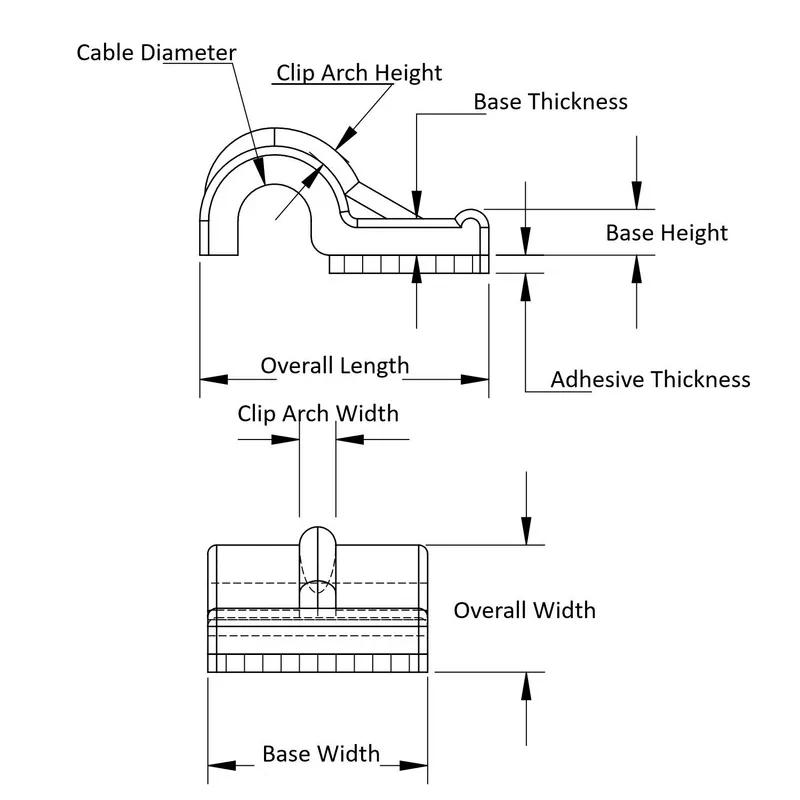 Cable Diameter

Clip Arch Height

Base Thickness

Base Height

Overall Length

Adhesive Thickness

Clip Arch Width

Overall Width

Base Width