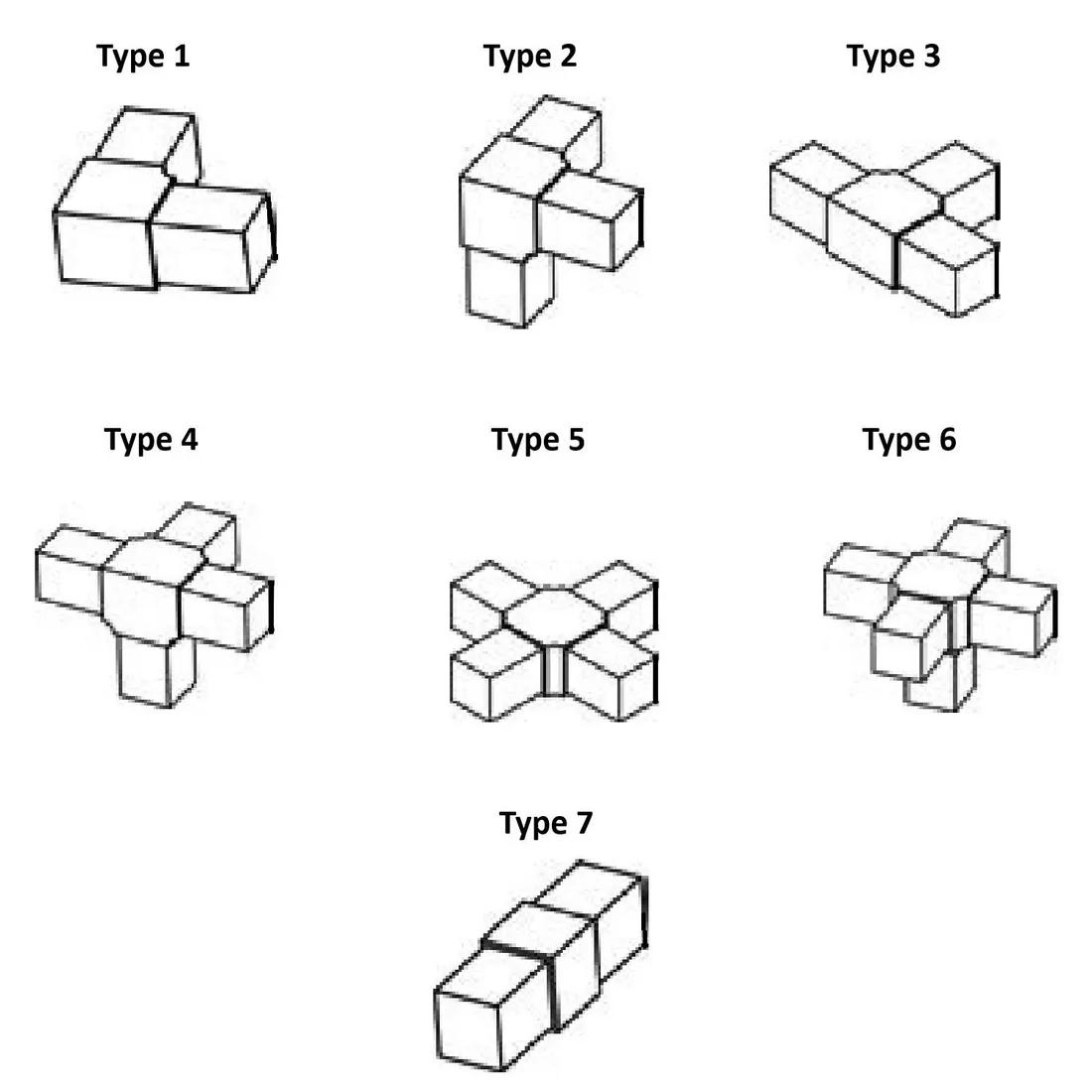 Type 1

Type 2

Type 3

Type 4

Type 5

Type 6

Type 7