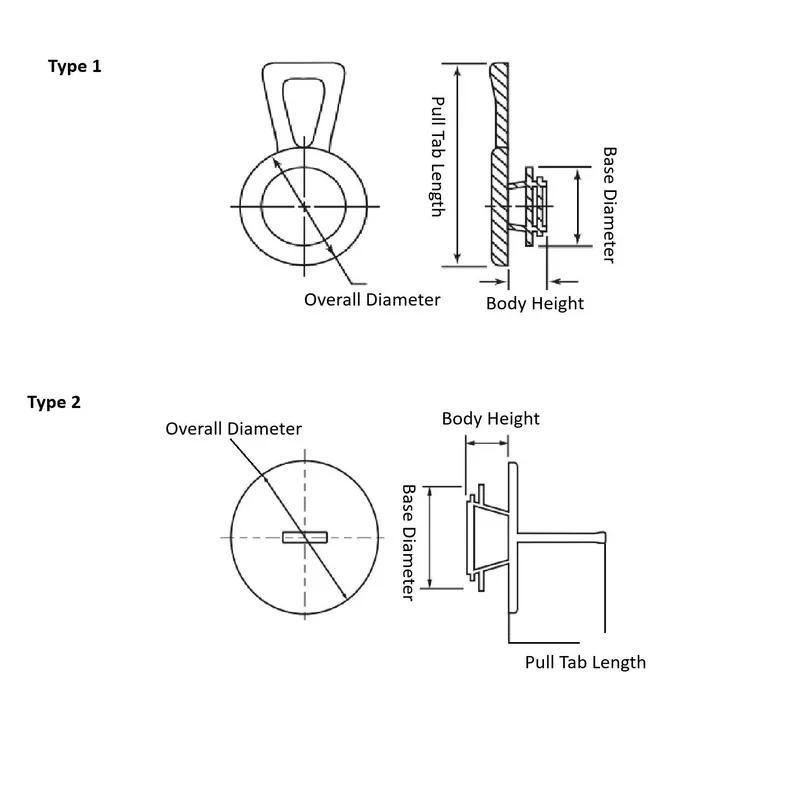 Type 1

Pull Tab Length

Base Diameter

Overall Diameter

Body Height

Type 2

Overall Diameter

Body Height

Base Diameter

Pull Tab Length