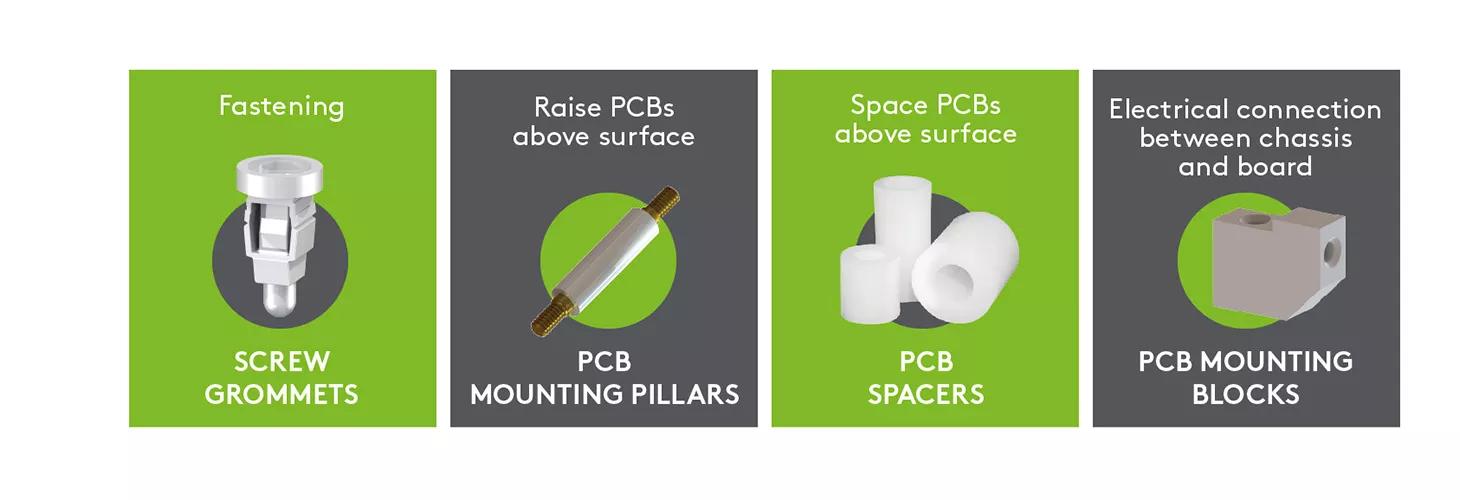 Fastening

SCREW GROMMETS

Raise PCBs above surface

PCB MOUNTING PILLARS

Space PCBs above surface

PCB SPACERS

Electrical connection between chassis and board

PCB MOUNTING BLOCKS