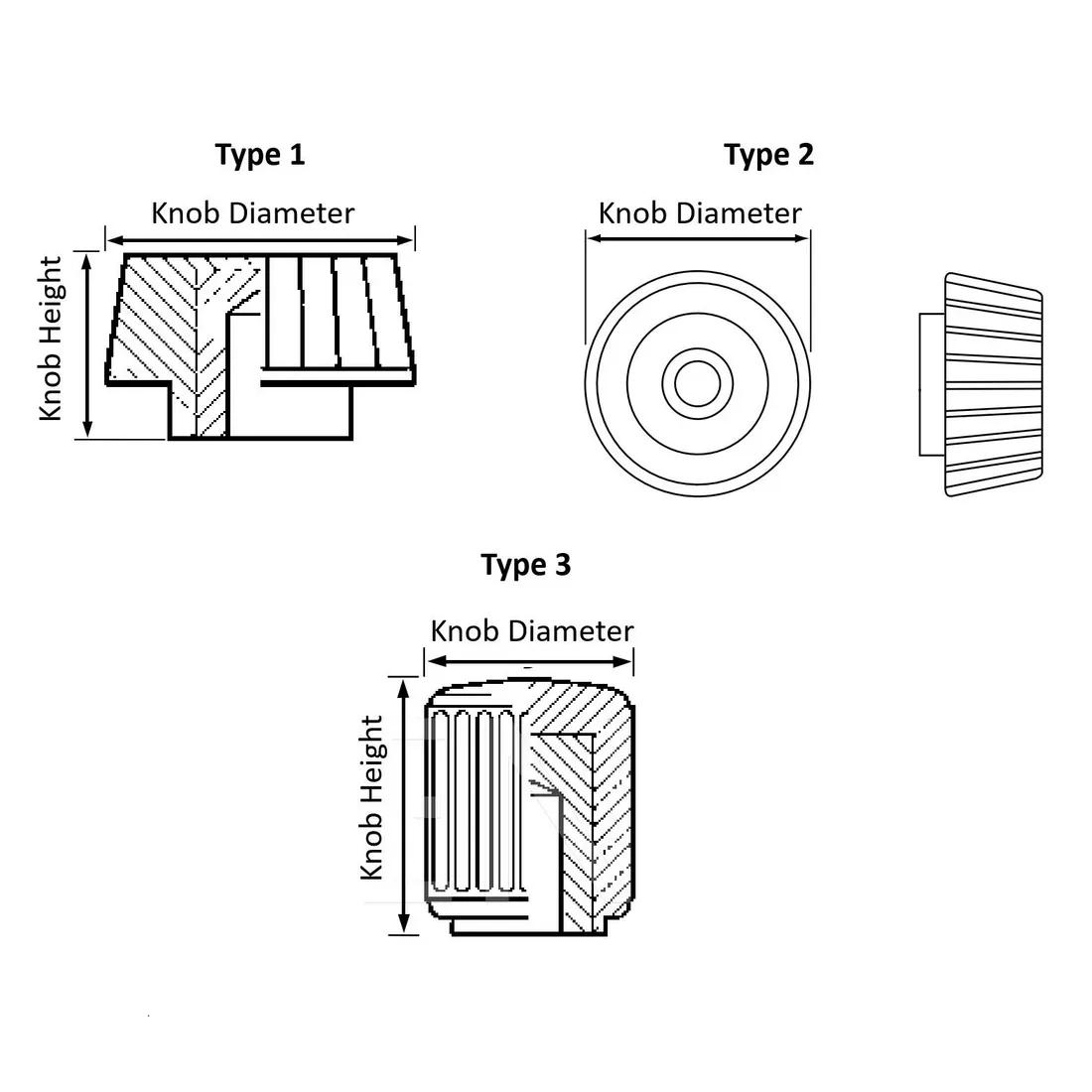 Type 1

Knob Diameter

Knob Height

Type 2

Knob Diameter

Type 3

Knob Diameter

Knob Height