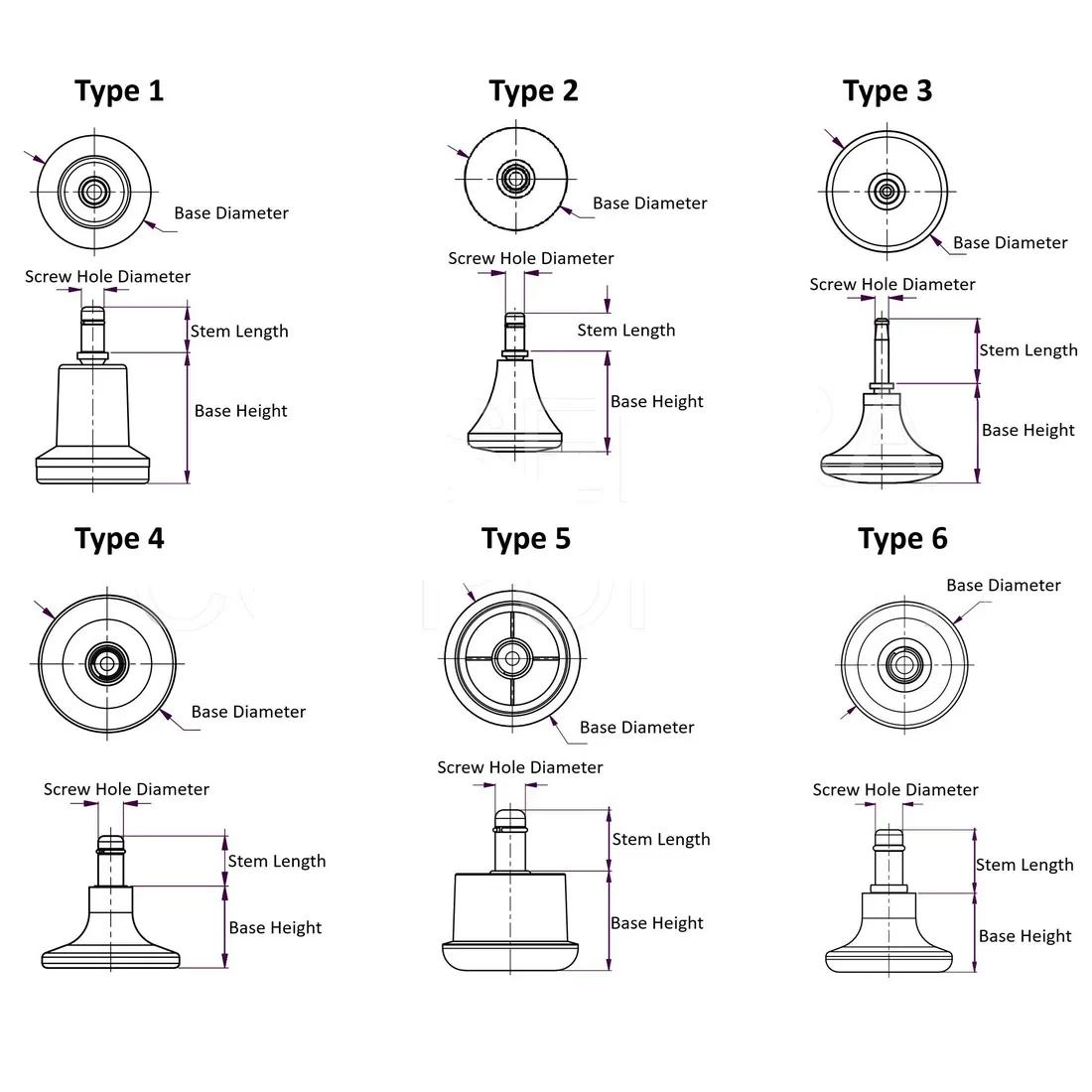 Type 1

Base Diameter

Screw Hole Diameter

Stem Length

Base Height

Type 2

Base Diameter

Screw Hole Diameter

Stem Length

Base Height

Type 3

Base Diameter

Screw Hole Diameter

Stem Length

Base Height

Type 4

Base Diameter

Screw Hole Diameter

Stem Length

Base Height

Type 5

Base Diameter

Screw Hole Diameter

Stem Length

Base Height

Type 6

Base Diameter

Screw Hole Diameter

Stem Length

Base Height