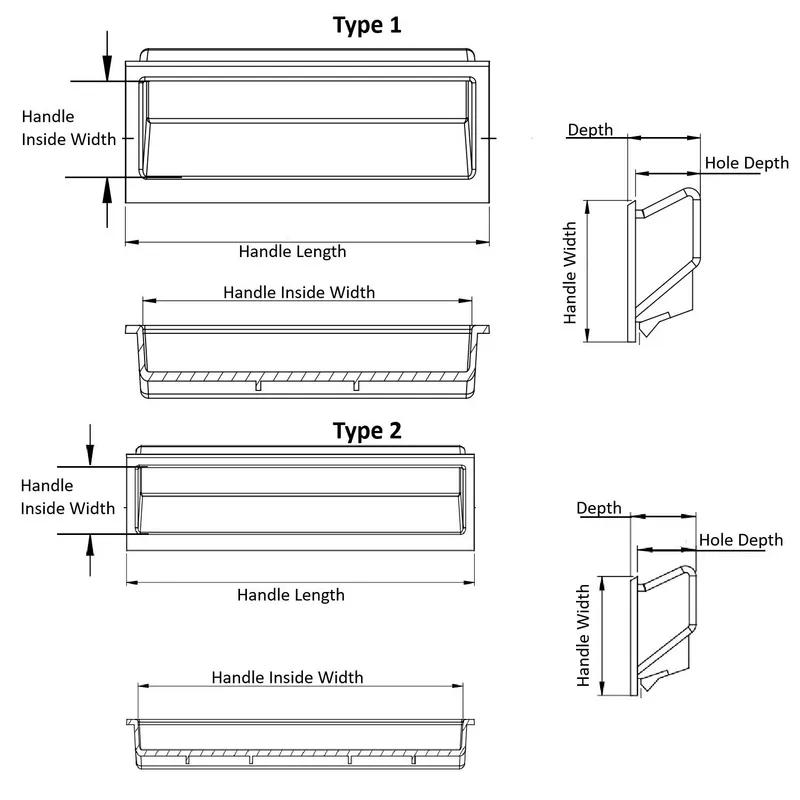 Type 1

Handle Inside Width

Handle Length

Handle Inside Width

Depth

Hole Depth

Handle Width

Type 2

Handle Inside Width

Handle Length

Handle Inside Width

Depth

Hole Depth

Handle Width