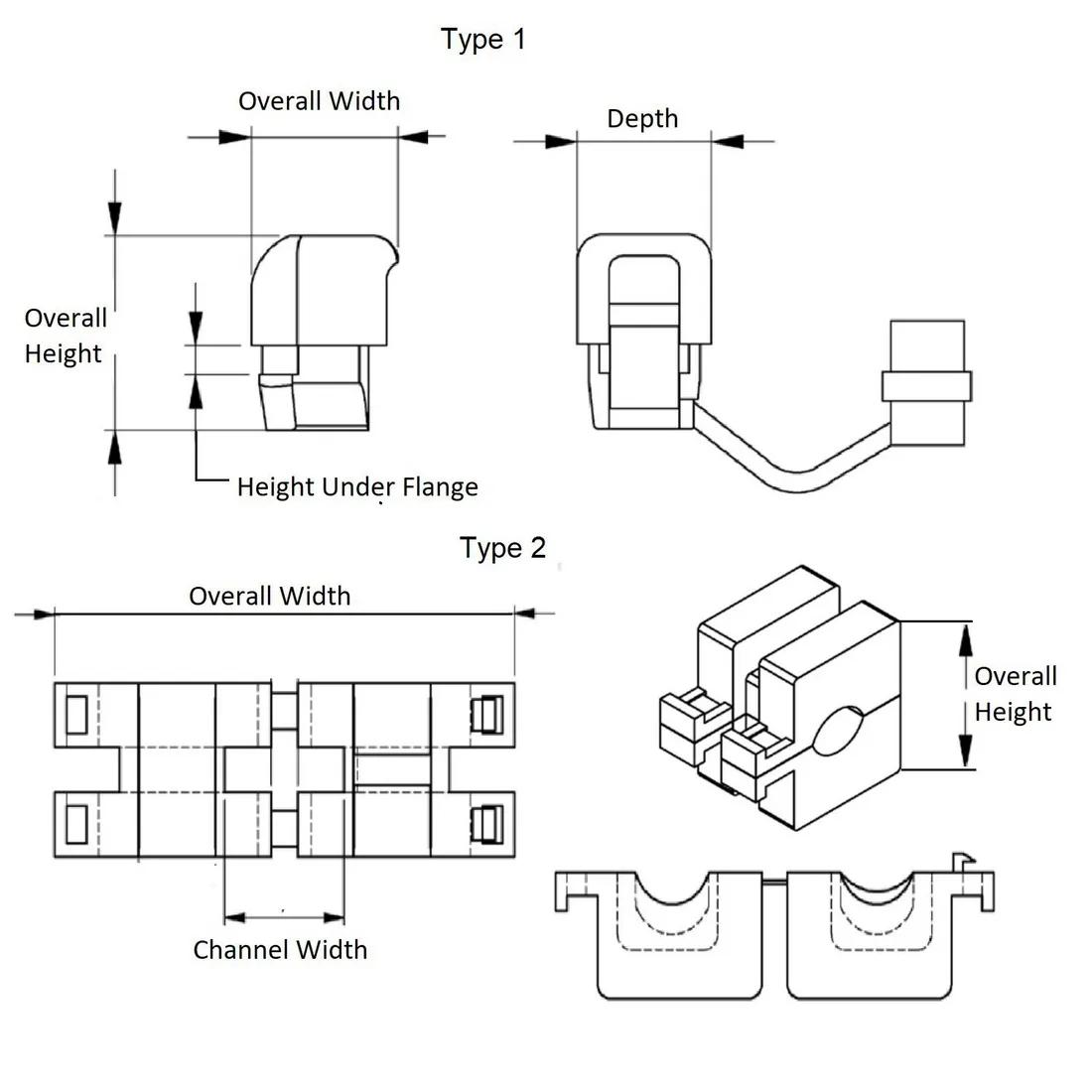 Type 1

Overall Width

Depth

Overall Height

Height Under Flange

Type 2

Overall Width

Overall Height

Channel Width