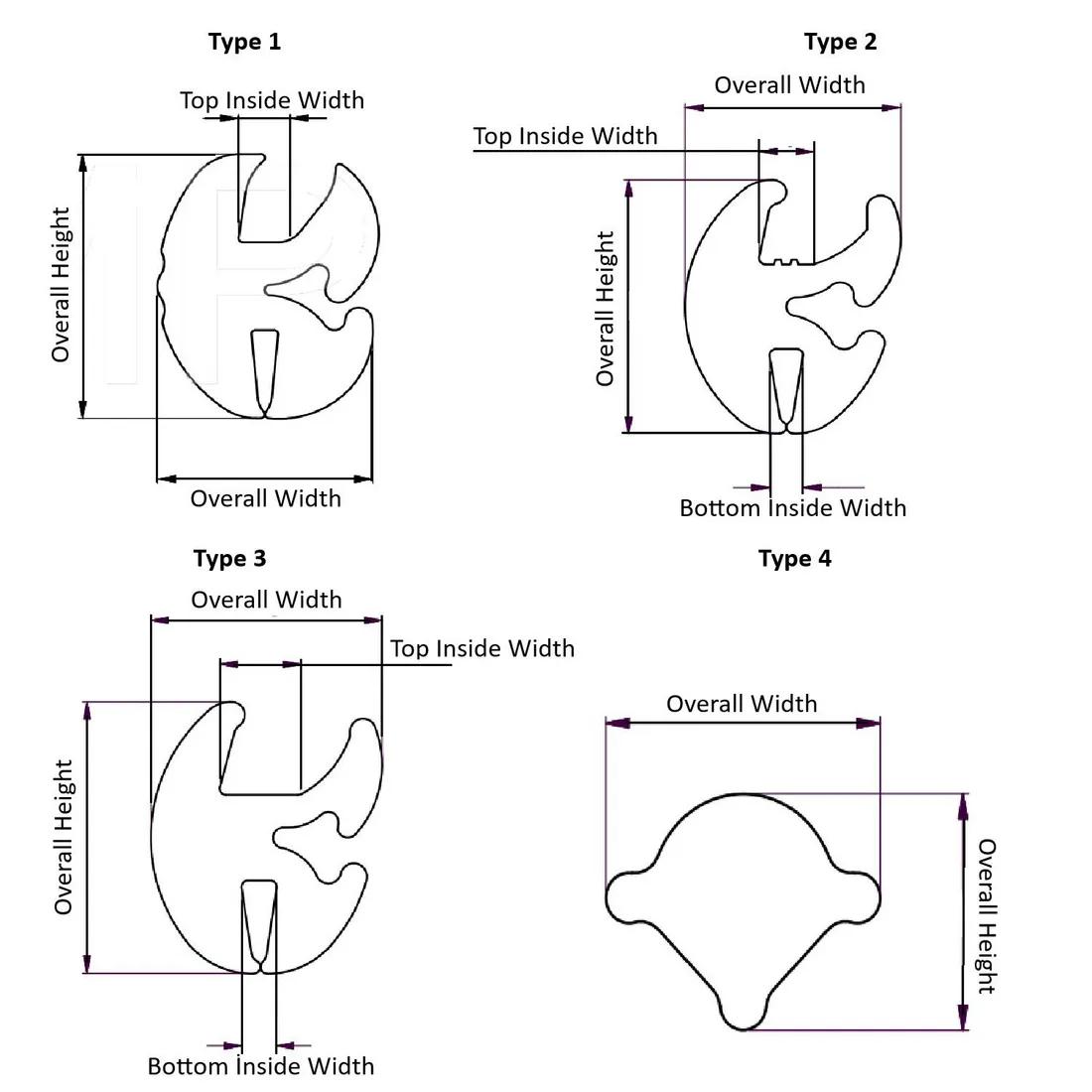 Type 1

Top Inside Width

Overall Height

Overall Width

Type 2

Overall Width

Top Inside Width

Overall Height

Bottom Inside Width

Type 3

Overall Width

Top Inside Width

Overall Height

Bottom Inside Width

Type 4

Overall Width

Overall Height