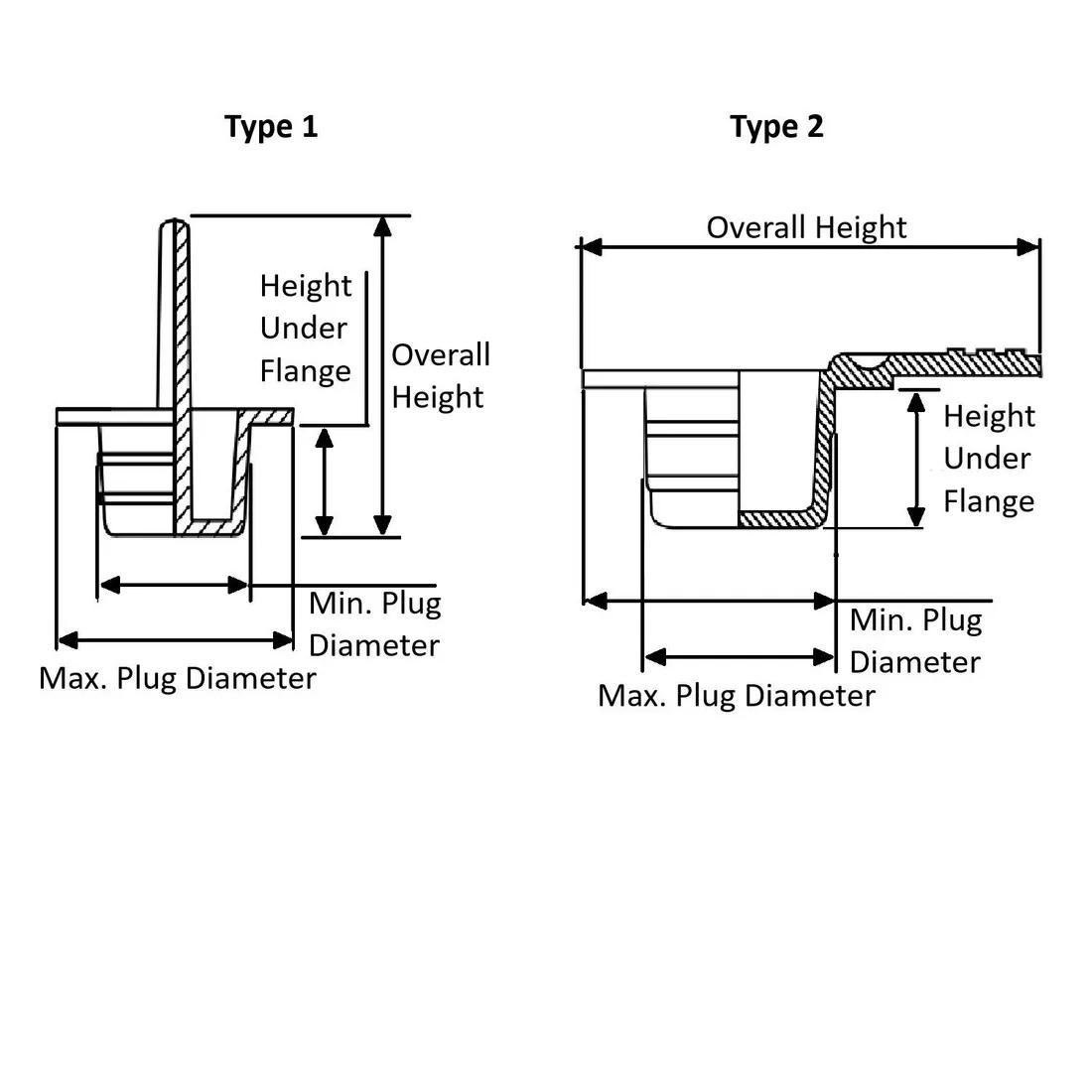 Type 1

Height Under Flange

Overall Height

Min. Plug Diameter

Max. Plug Diameter

Type 2

Overall Height

Height Under Flange

Min. Plug Diameter

Max. Plug Diameter